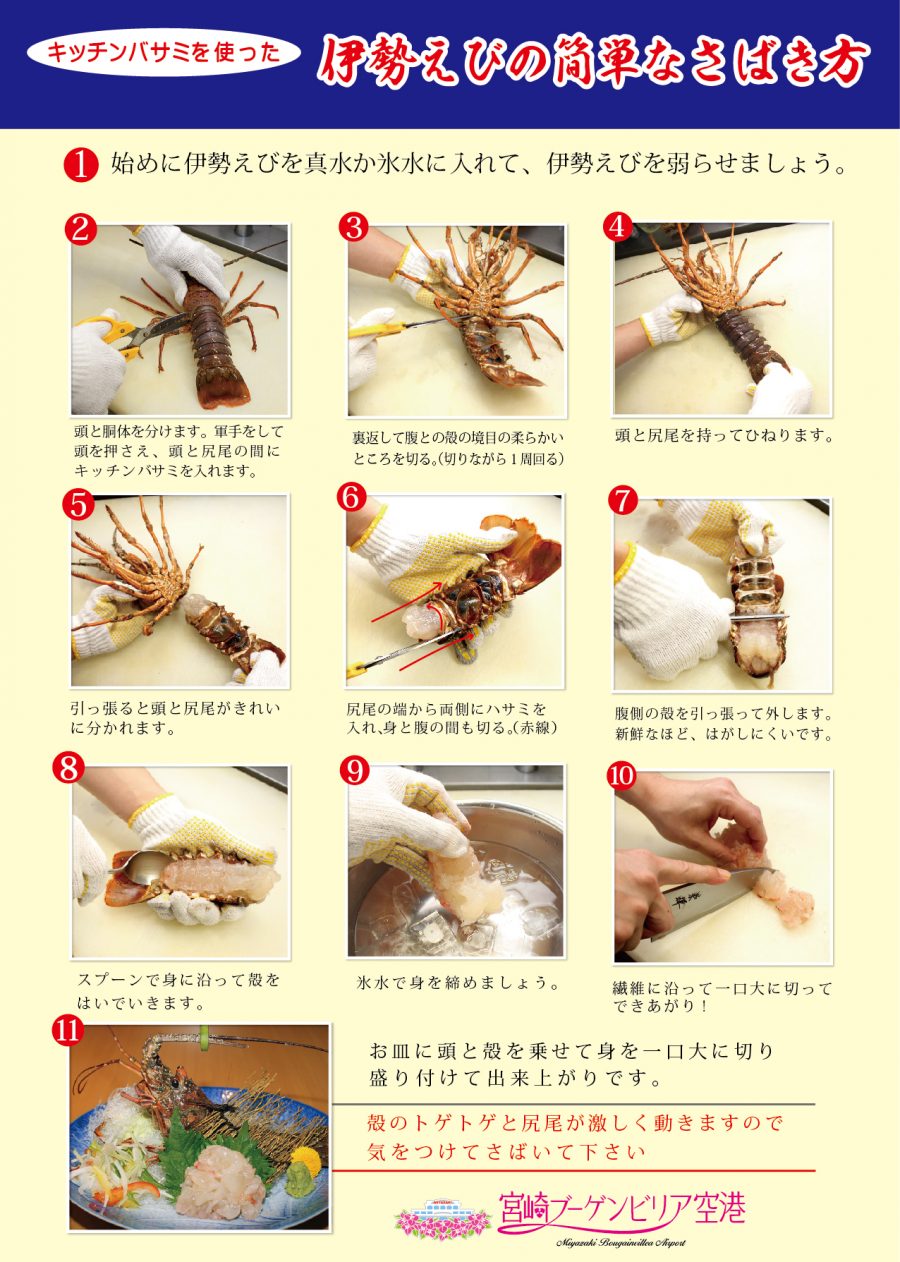 キッチンバサミを使った 伊勢えびの簡単なさばき方

1 始めに伊勢えびを真水か氷水に入れて、伊勢えびを弱らせましょう。

2 頭と胴体を分けます。軍手をして頭を押さえ、頭と尻尾の間にキッチンバサミを入れます。

3 裏返して腹との殻の境目の柔らかいところを切る。(切りながら1周回る)

4 頭と尻尾を持ってひねります。

5 引っ張ると頭と尻尾がきれいに分かれます。

6 尻尾の端から両側にハサミを入れ、身と腹の間も切る。(赤線)

7 腹側の殻を引っ張って外します。新鮮なほど、はがしにくいです。

8 スプーンで身に沿って殻をはいでいきます。

9 氷水で身を締めましょう。

10 繊維に沿って一口大に切ってできあがり!

11 お皿に頭と殻を乗せて身を一口大に切り盛り付けて出来上がりです。

殻のトゲトゲと尻尾が激しく動きますので気をつけてさばいて下さい

宮崎ブーゲンビリア空港
Miyazaki Bougainvillea Airport